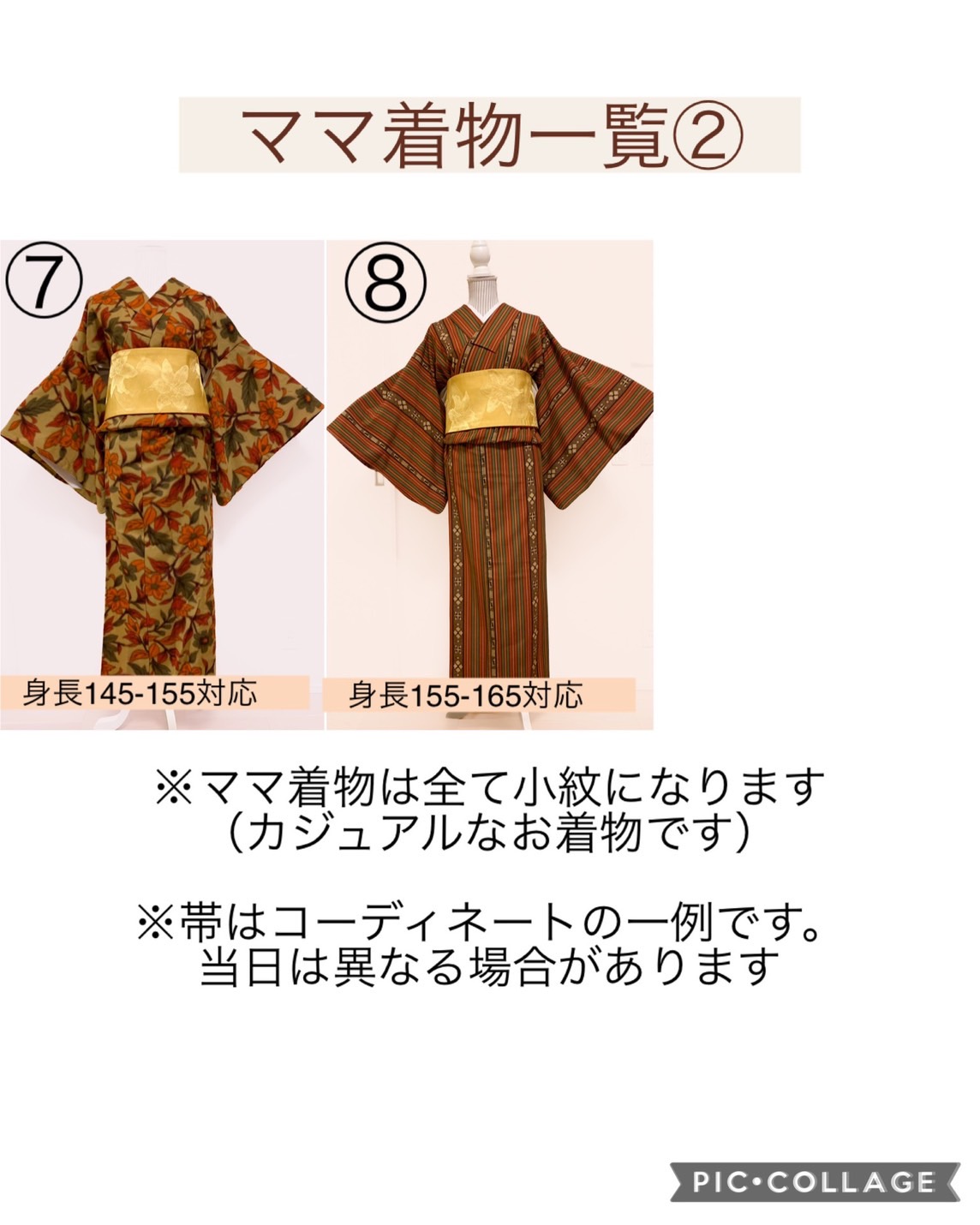 ママ着物一覧②

⑦
身長145-155対応

⑧
身長155-165対応

※ママ着物は全て小紋になります
（カジュアルなお着物です）

※帯はコーディネートの一例です。
当日は異なる場合があります

PIC•COLLAGE